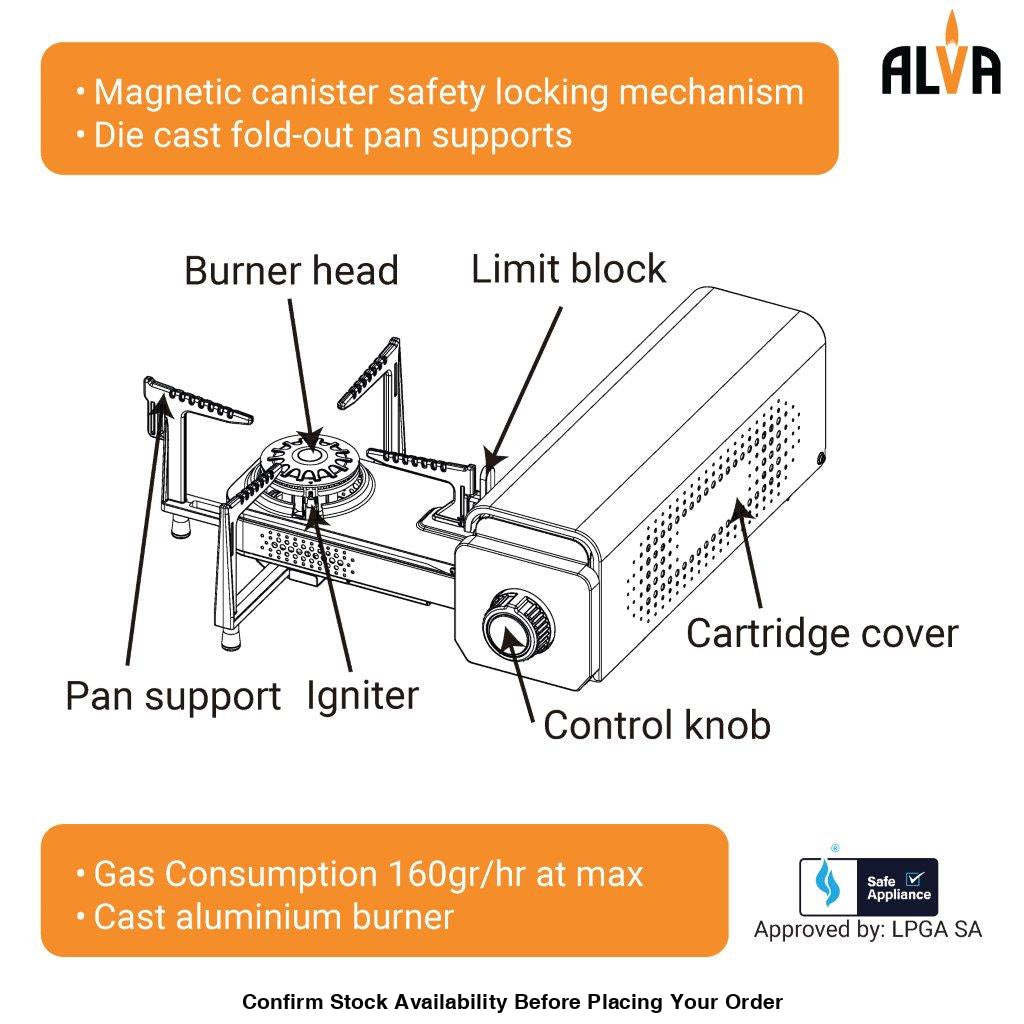 • Magnetic canister safety locking mechanism
• Die cast fold-out pan supports

ALVA

Burner head
Limit block
Cartridge cover
Pan support
Igniter
Control knob

• Gas Consumption 160gr/hr at max
• Cast aluminium burner

Safe Appliance
Approved by: LPGA SA

Confirm Stock Availability Before Placing Your Order