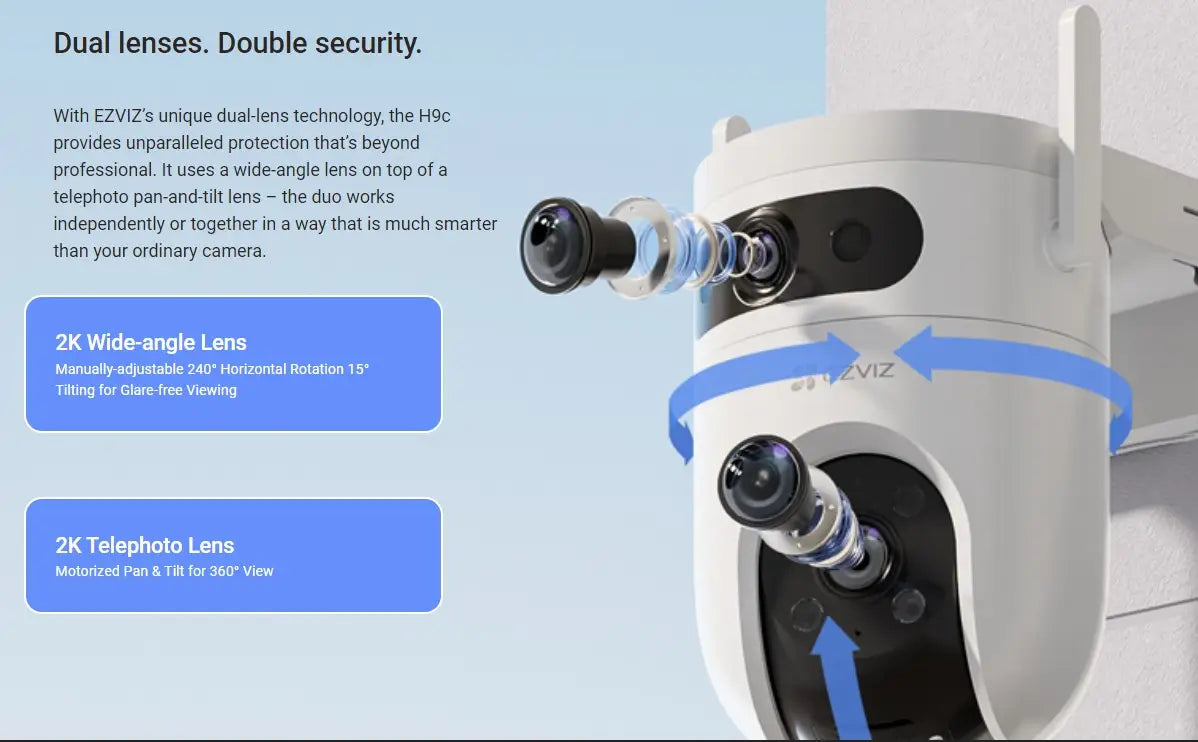 Dual lenses. Double security.

With EZVIZ's unique dual-lens technology, the H9c provides unparalleled protection that's beyond professional. It uses a wide-angle lens on top of a telephoto pan-and-tilt lens – the duo works independently or together in a way that is much smarter than your ordinary camera.

2K Wide-angle Lens
Manually-adjustable 240° Horizontal Rotation 15° Tilting for Glare-free Viewing

2K Telephoto Lens
Motorized Pan & Tilt for 360° View

EZVIZ