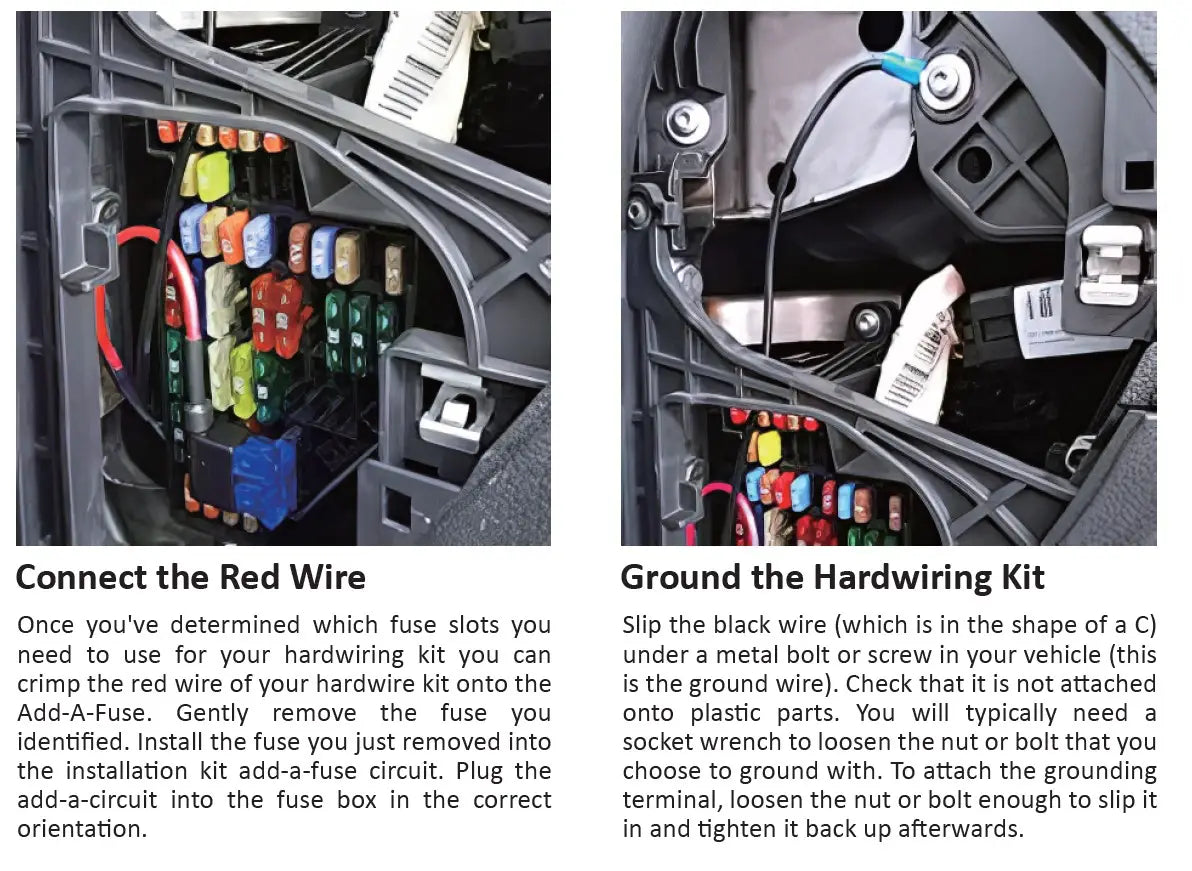 Connect the Red Wire

Once you've determined which fuse slots you need to use for your hardwiring kit you can crimp the red wire of your hardwire kit onto the Add-A-Fuse. Gently remove the fuse you identified. Install the fuse you just removed into the installation kit add-a-fuse circuit. Plug the add-a-circuit into the fuse box in the correct orientation.

Ground the Hardwiring Kit

Slip the black wire (which is in the shape of a C) under a metal bolt or screw in your vehicle (this is the ground wire). Check that it is not attached onto plastic parts. You will typically need a socket wrench to loosen the nut or bolt that you choose to ground with. To attach the grounding terminal, loosen the nut or bolt enough to slip it in and tighten it back up afterwards.