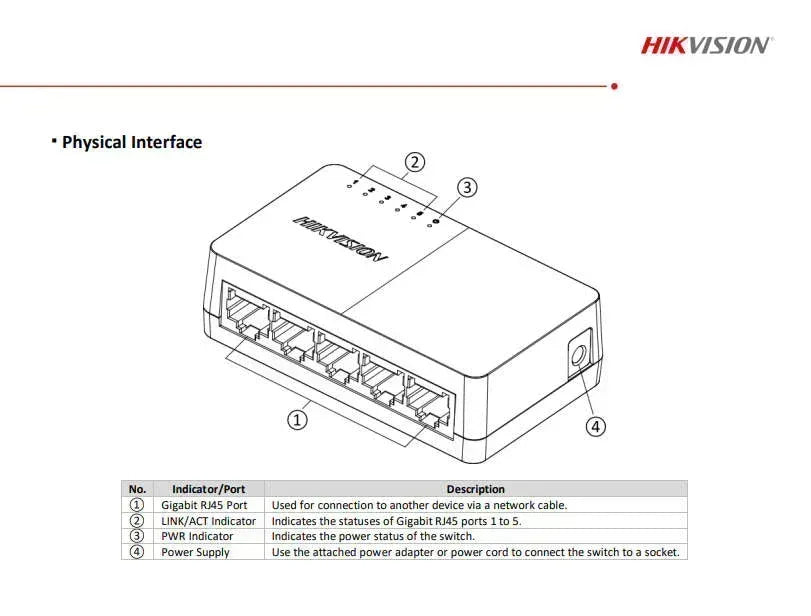 HIKVISION

▪ Physical Interface

②
③
1 2 3 4 5
HIKVISION
①
④

| No. | Indicator/Port | Description |
|---|---|---|
| ① | Gigabit RJ45 Port | Used for connection to another device via a network cable. |
| ② | LINK/ACT Indicator | Indicates the statuses of Gigabit RJ45 ports 1 to 5. |
| ③ | PWR Indicator | Indicates the power status of the switch. |
| ④ | Power Supply | Use the attached power adapter or power cord to connect the switch to a socket. |