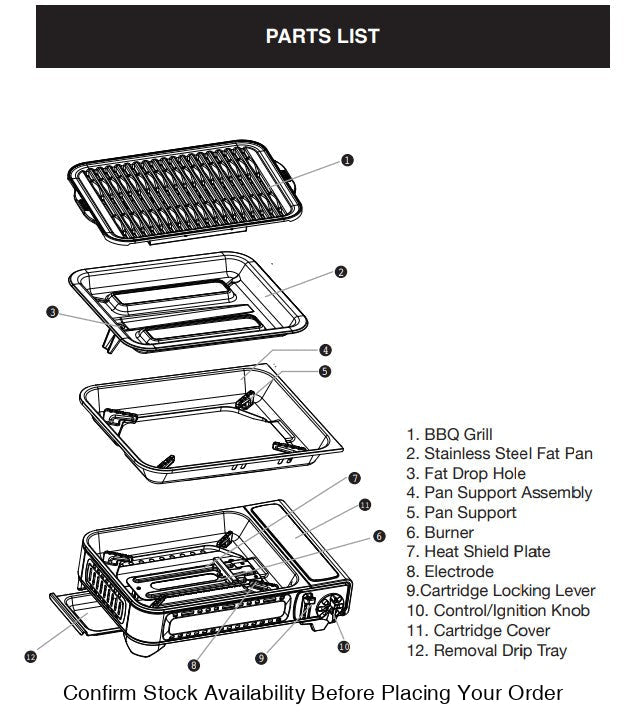 PARTS LIST

1

2

3

4

5

7

11

6

12

8

9

10

1. BBQ Grill
2. Stainless Steel Fat Pan
3. Fat Drop Hole
4. Pan Support Assembly
5. Pan Support
6. Burner
7. Heat Shield Plate
8. Electrode
9.Cartridge Locking Lever
10. Control/Ignition Knob
11. Cartridge Cover
12. Removal Drip Tray

Confirm Stock Availability Before Placing Your Order